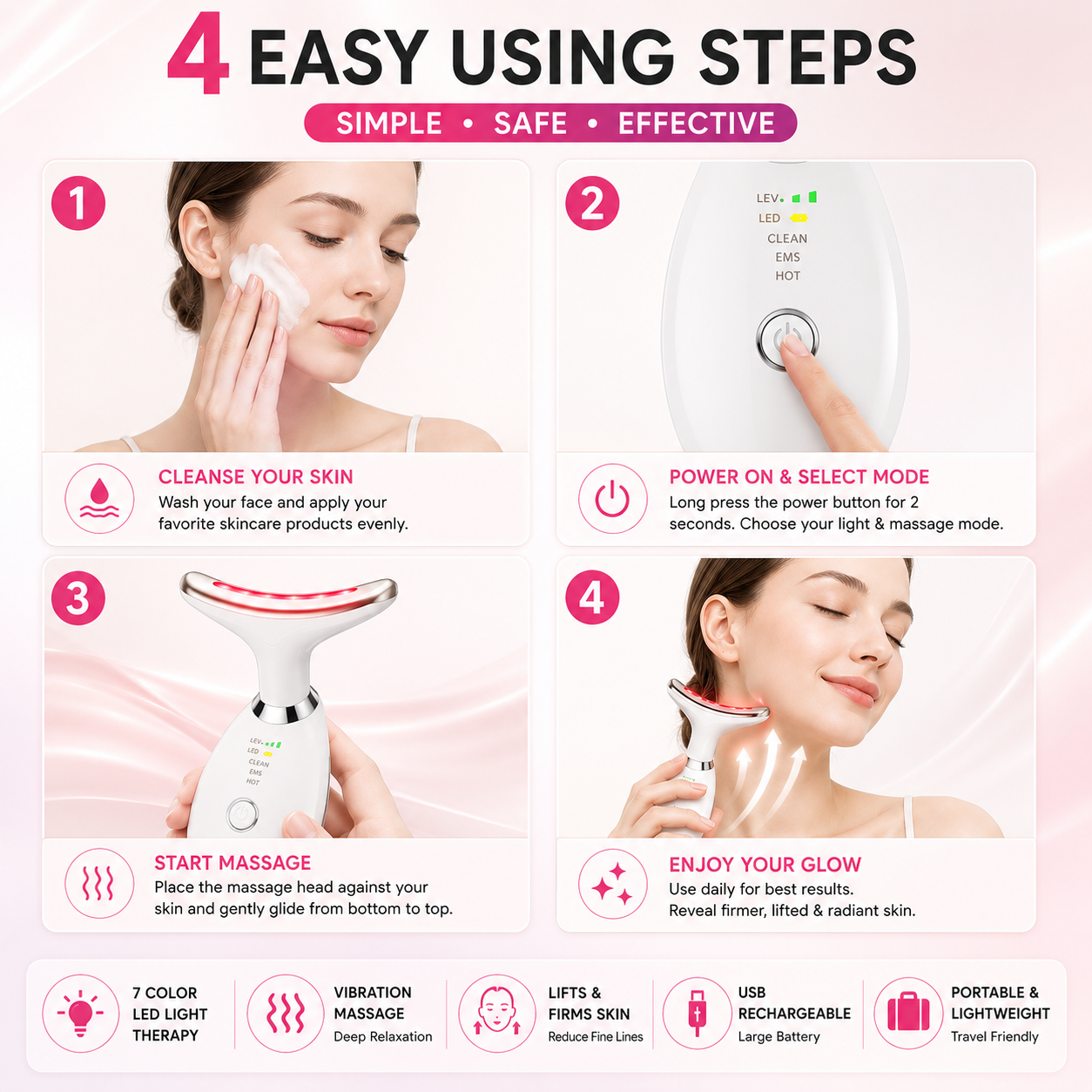 4 EASY USING STEPS

SIMPLE • SAFE • EFFECTIVE

1

CLEANSE YOUR SKIN
Wash your face and apply your favorite skincare products evenly.

2

LEV.
LED
CLEAN
EMS
HOT

POWER ON & SELECT MODE
Long press the power button for 2 seconds. Choose your light & massage mode.

3

LEV.
LED
CLEAN
EMS
HOT

START MASSAGE
Place the massage head against your skin and gently glide from bottom to top.

4

ENJOY YOUR GLOW
Use daily for best results.
Reveal firmer, lifted & radiant skin.

7 COLOR LED LIGHT THERAPY

VIBRATION MASSAGE
Deep Relaxation

LIFTS & FIRMS SKIN
Reduce Fine Lines

USB RECHARGEABLE
Large Battery

PORTABLE & LIGHTWEIGHT
Travel Friendly